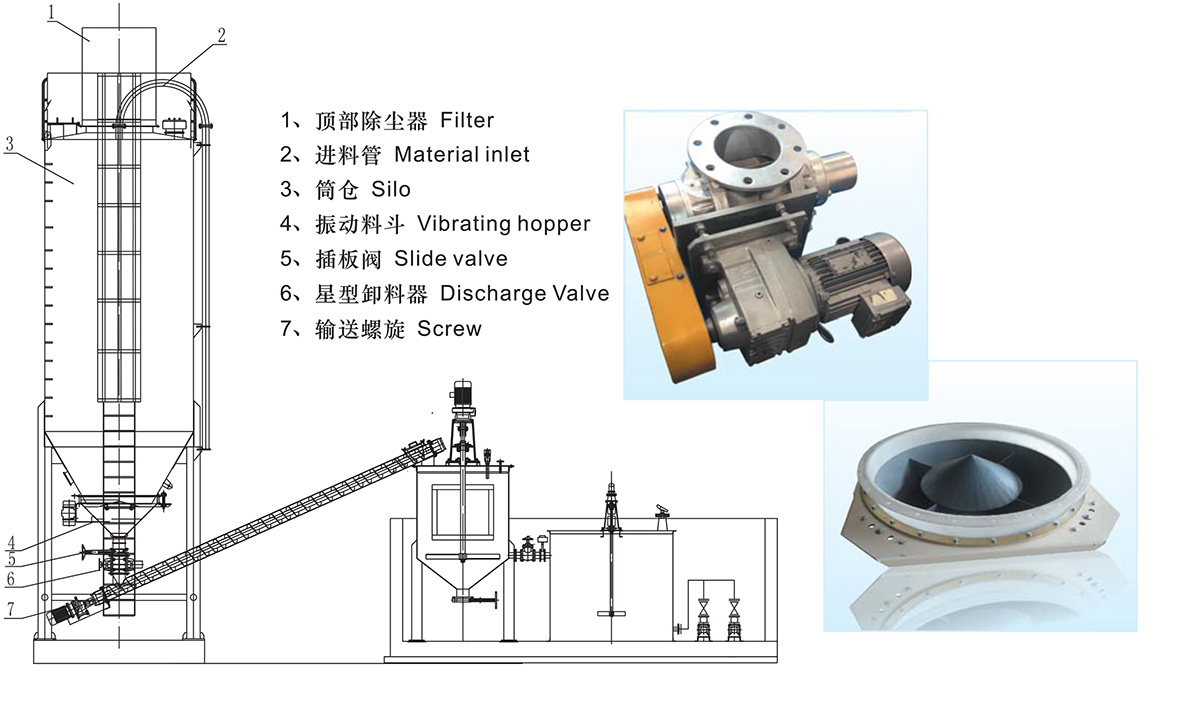 1
2
3
4
5
6
7

1、顶部除尘器 Filter
2、进料管 Material inlet
3、筒仓 Silo
4、振动料斗 Vibrating hopper
5、插板阀 Slide valve
6、星型卸料器 Discharge Valve
7、输送螺旋 Screw